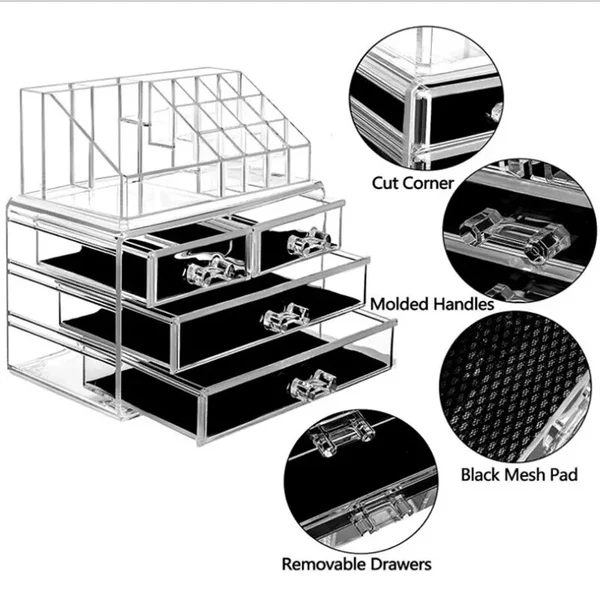 Cut Corner

Molded Handles

Black Mesh Pad

Removable Drawers